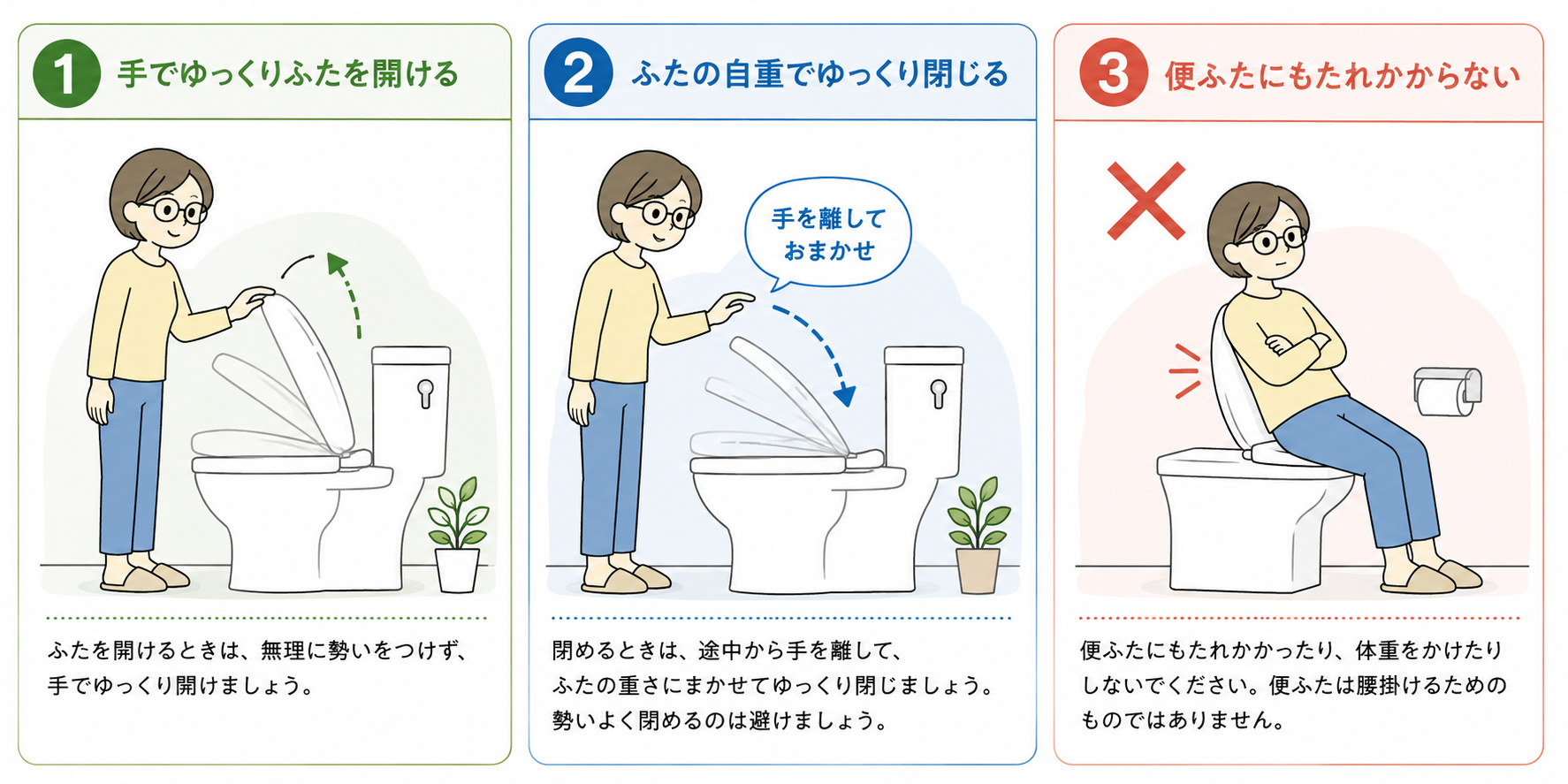 1 手でゆっくりふたを開ける

ふたを開けるときは、無理に勢いをつけず、手でゆっくり開けましょう。

2 ふたの自重でゆっくり閉じる

手を離して おまかせ

閉めるときは、途中から手を離して、ふたの重さにまかせてゆっくり閉じましょう。勢いよく閉めるのは避けましょう。

3 便ふたにもたれかからない

便ふたにもたれかかったり、体重をかけたりしないでください。便ふたは腰掛けるためのものではありません。